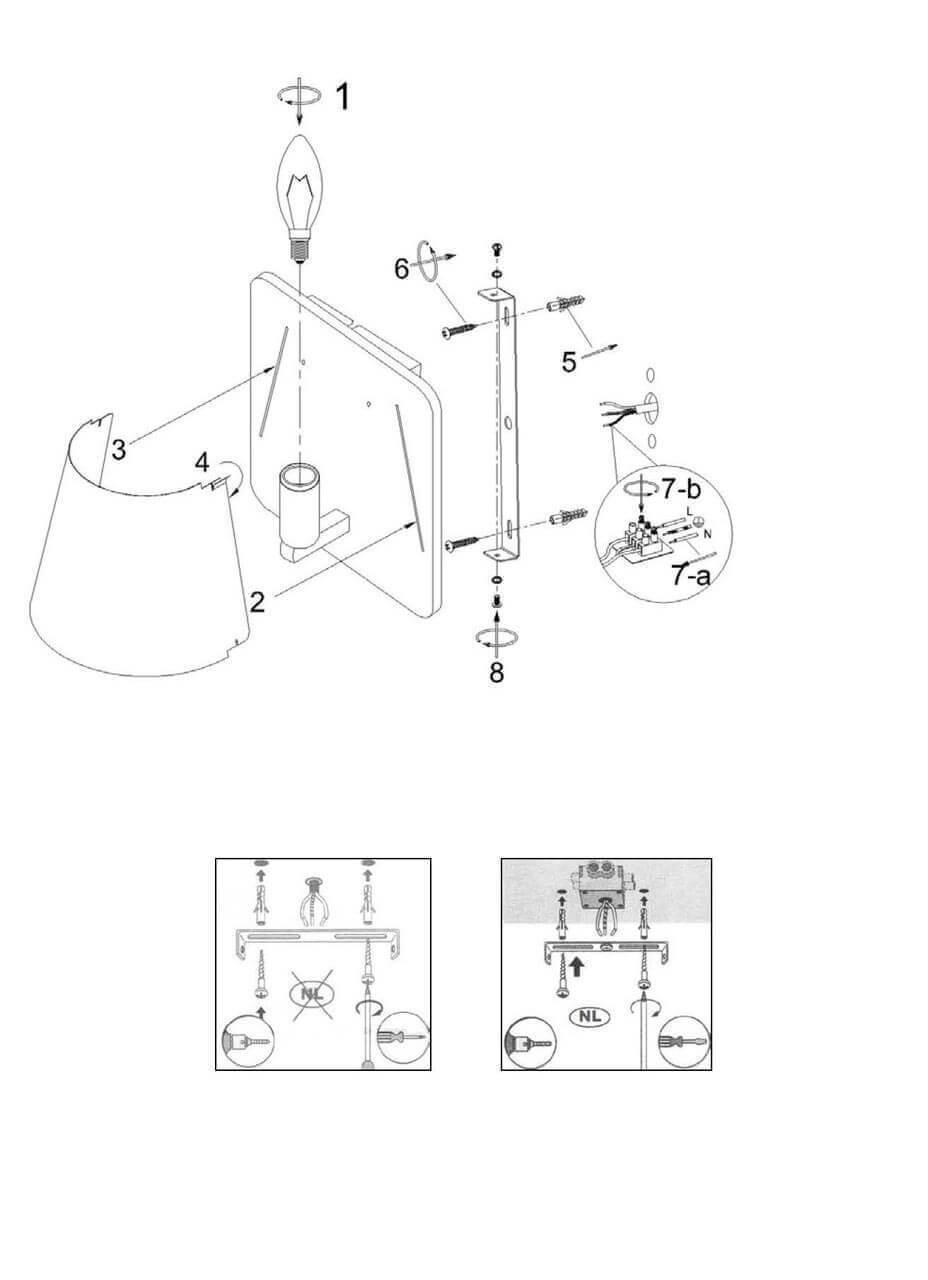 1
6
5
3
4
7-b
L
N
7-a
2
8
NL
NL