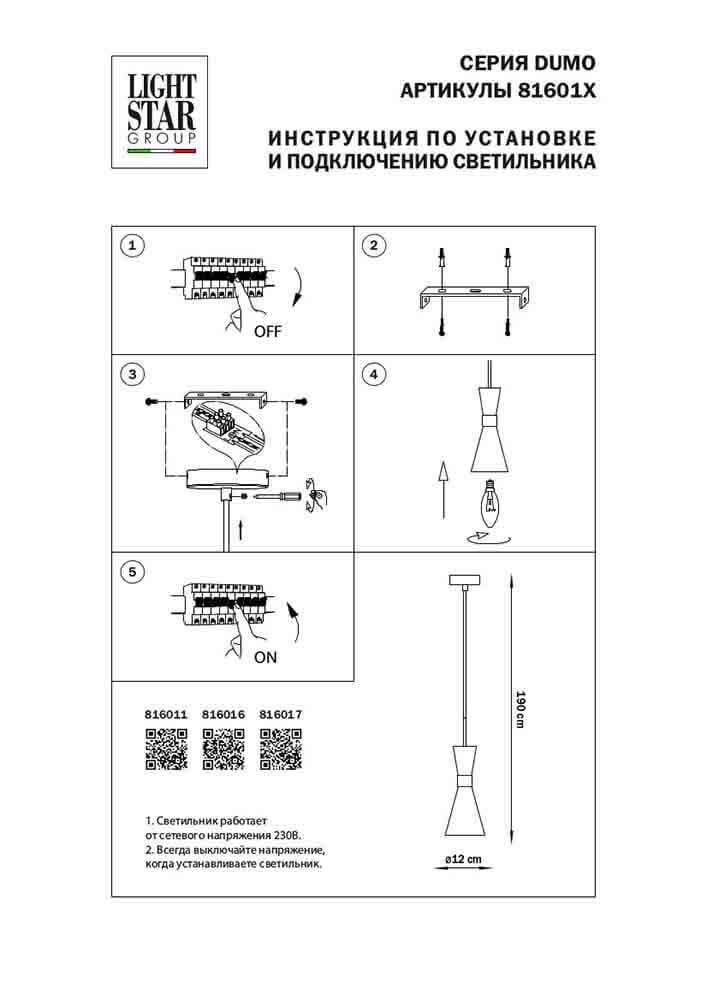 LIGHT STAR GROUP

СЕРИЯ DUMO
АРТИКУЛЫ 81601X

ИНСТРУКЦИЯ ПО УСТАНОВКЕ
И ПОДКЛЮЧЕНИЮ СВЕТИЛЬНИКА

1

OFF

2

3

4

5

ON

190 cm

ø12 cm

816011 816016 816017

1. Светильник работает от сетевого напряжения 230В.
2. Всегда выключайте напряжение, когда устанавливаете светильник.