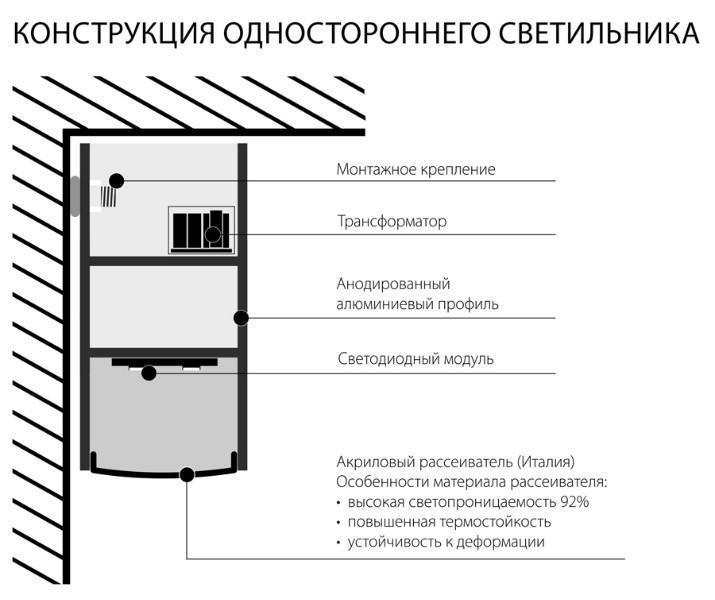 КОНСТРУКЦИЯ ОДНОСТОРОННЕГО СВЕТИЛЬНИКА

Монтажное крепление

Трансформатор

Анодированный алюминиевый профиль

Светодиодный модуль

Акриловый рассеиватель (Италия)
Особенности материала рассеивателя:
• высокая светопроницаемость 92%
• повышенная термостойкость
• устойчивость к деформации