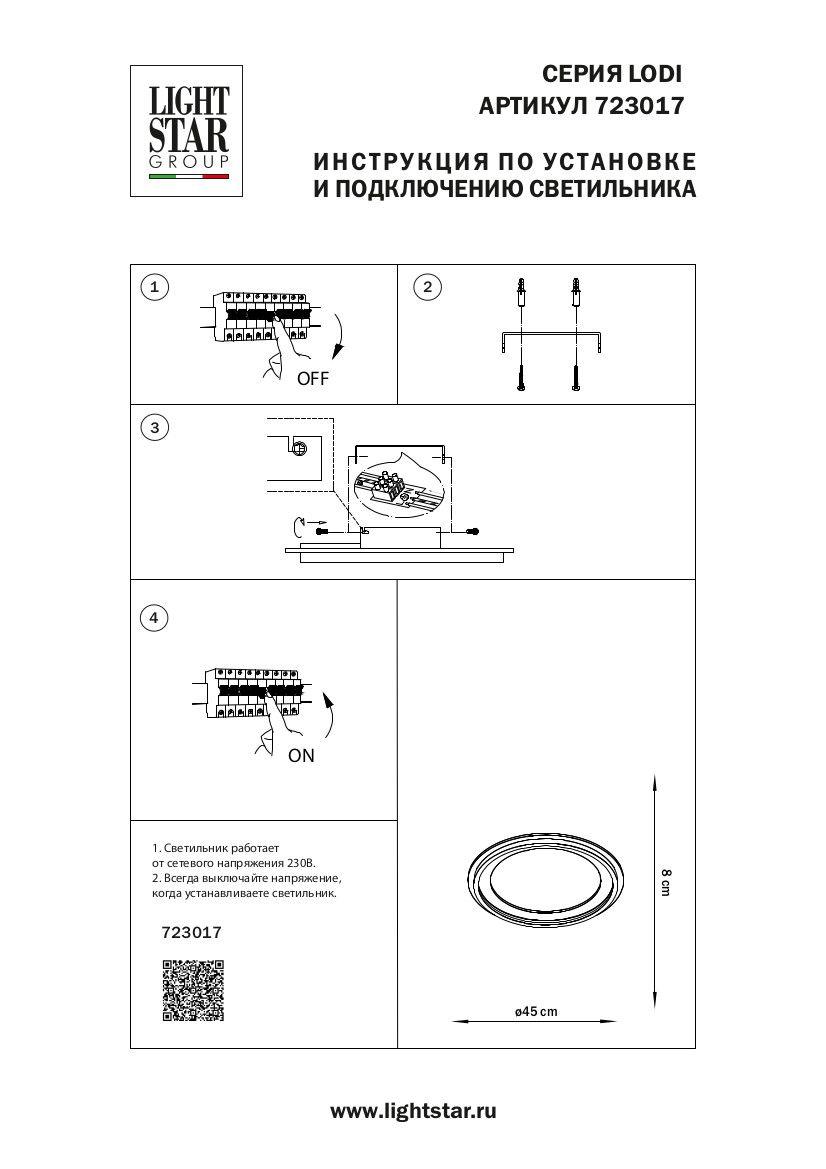 LIGHT STAR GROUP

СЕРИЯ LODI
АРТИКУЛ 723017

ИНСТРУКЦИЯ ПО УСТАНОВКЕ И ПОДКЛЮЧЕНИЮ СВЕТИЛЬНИКА

1

OFF

2

3

4

ON

1. Светильник работает от сетевого напряжения 230В.
2. Всегда выключайте напряжение, когда устанавливаете светильник.

723017

8 cm

ø45 cm

www.lightstar.ru