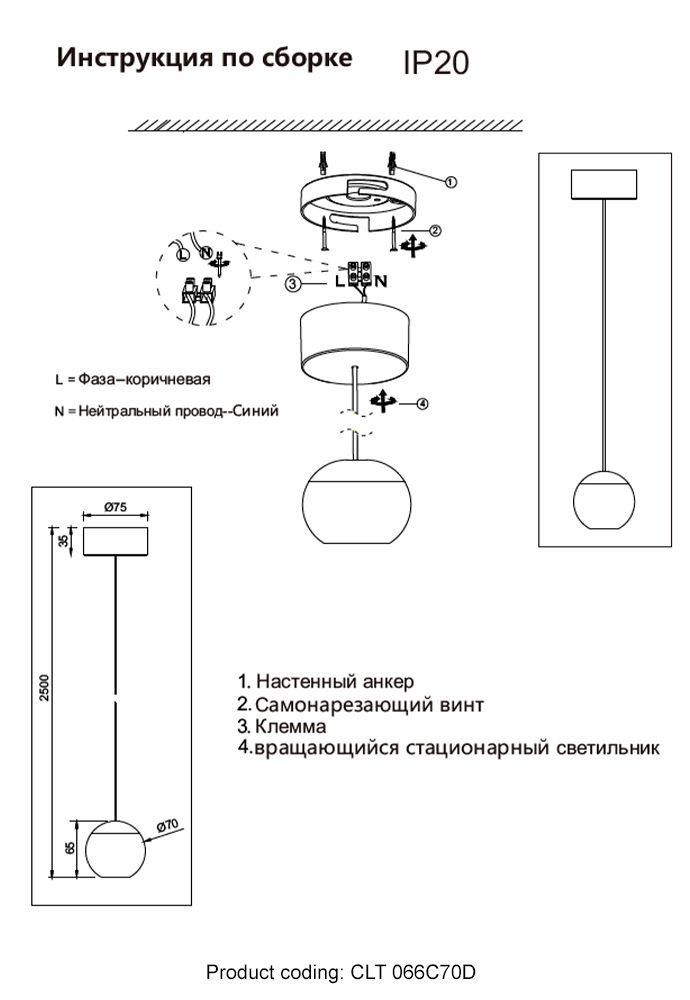 Инструкция по сборке IP20

1
2
L N
3
L N

L = Фаза–коричневая
N = Нейтральный провод--Синий

4

Ø75
35
2500
65
Ø70

1. Настенный анкер
2. Самонарезающий винт
3. Клемма
4. вращающийся стационарный светильник

Product coding: CLT 066C70D