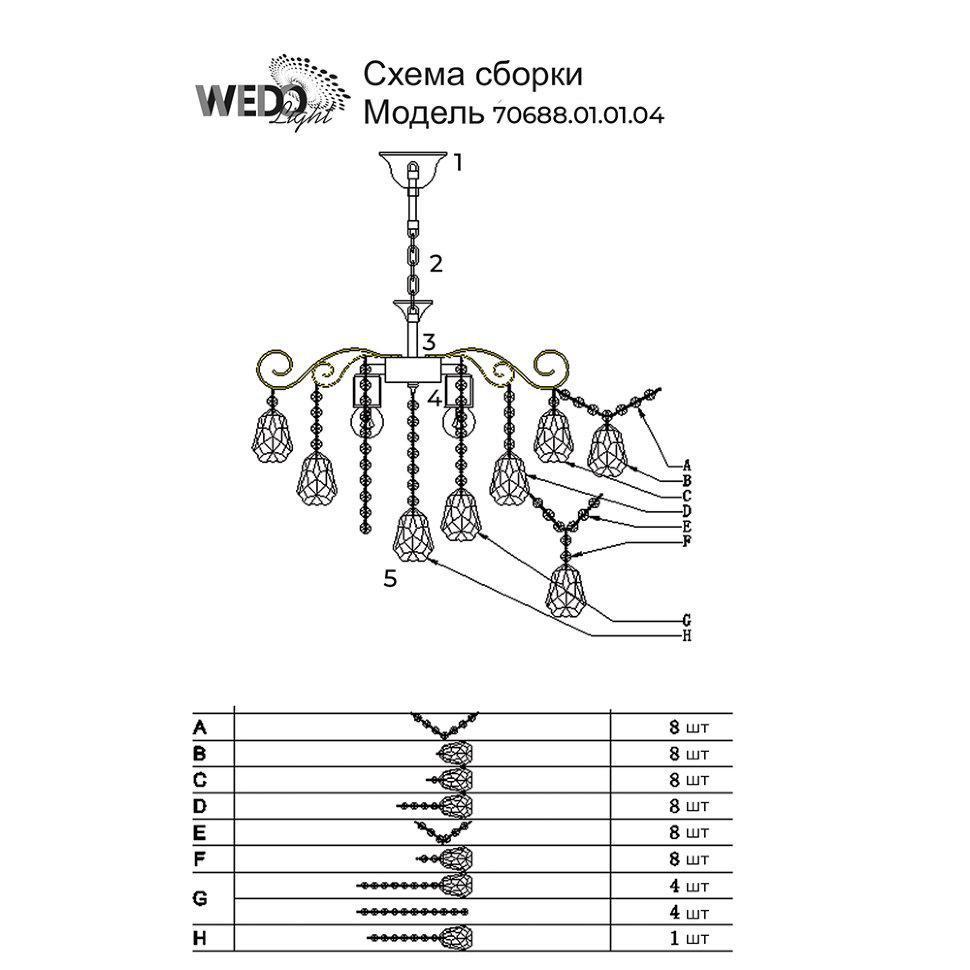 WEDO Light

Схема сборки
Модель 70688.01.01.04

1
2
3
4
5

A
B
C
D
E
F
G
H

| A | | 8 шт |
|---|---|---|
| B | | 8 шт |
| C | | 8 шт |
| D | | 8 шт |
| E | | 8 шт |
| F | | 8 шт |
| G | | 4 шт |
| | | 4 шт |
| H | | 1 шт |